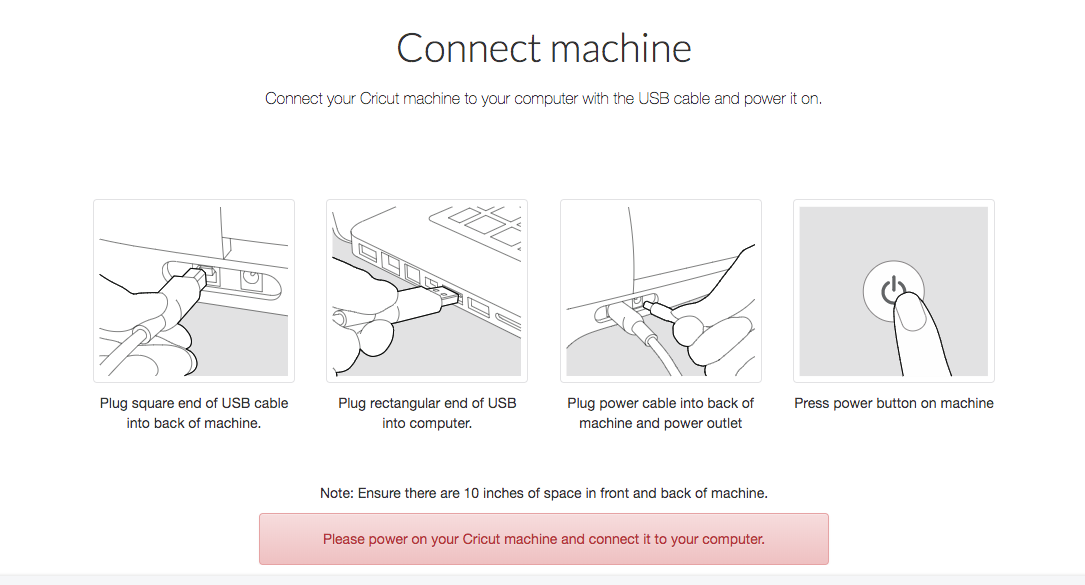 Connect machine

Connect your Cricut machine to your computer with the USB cable and power it on.

Plug square end of USB cable into back of machine.

Plug rectangular end of USB into computer.

Plug power cable into back of machine and power outlet

Press power button on machine

Note: Ensure there are 10 inches of space in front and back of machine.

Please power on your Cricut machine and connect it to your computer.