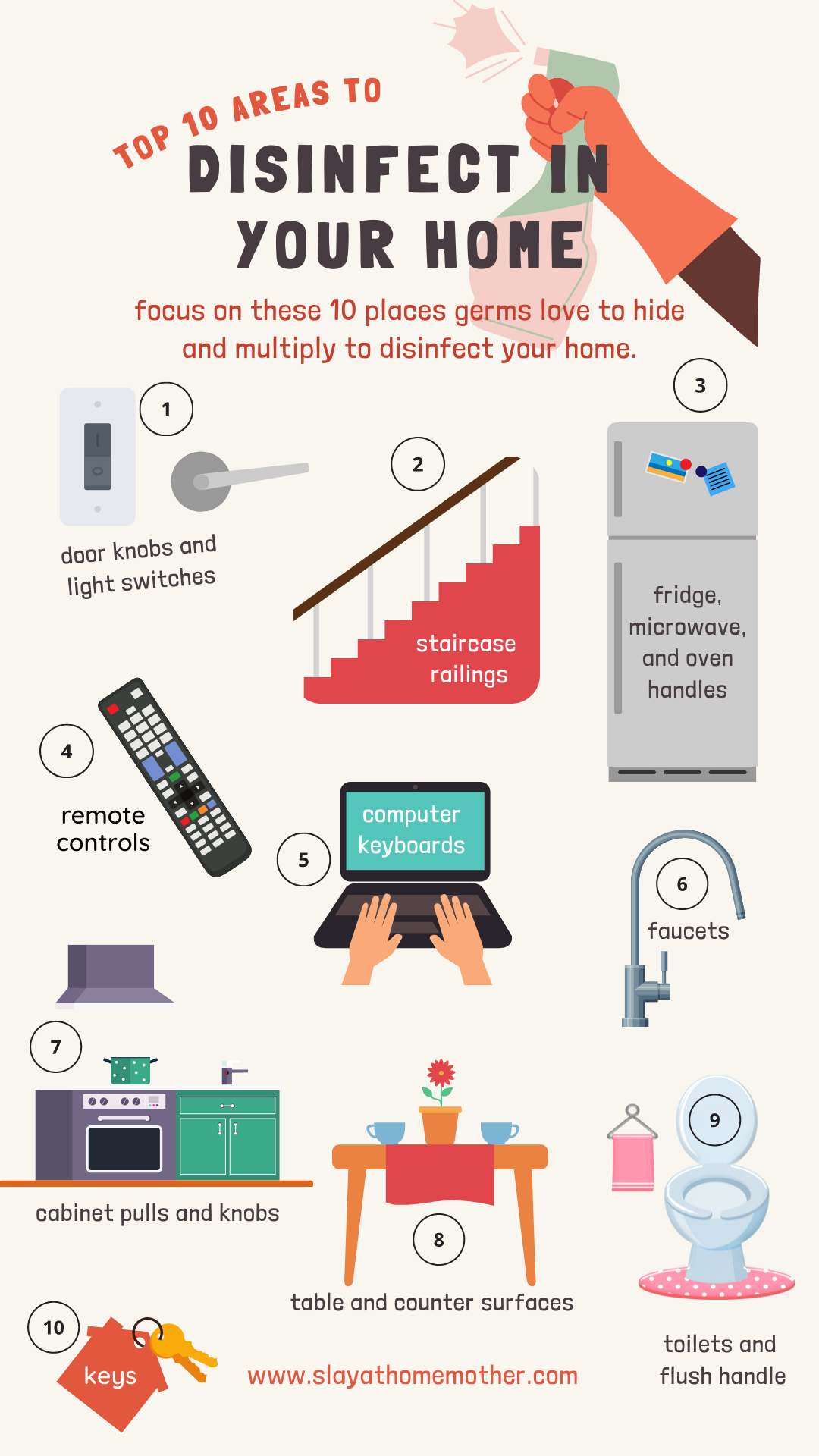 TOP 10 AREAS TO
DISINFECT IN YOUR HOME

focus on these 10 places germs love to hide and multiply to disinfect your home.

1
door knobs and light switches

2
staircase railings

3
fridge, microwave, and oven handles

4
remote controls

5
computer keyboards

6
faucets

7
cabinet pulls and knobs

8
table and counter surfaces

9
toilets and flush handle

10
keys

www.slayathomemother.com